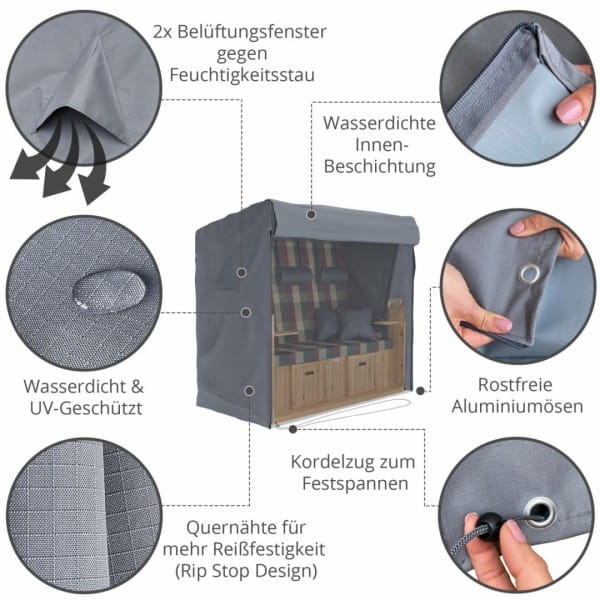 2x Belüftungsfenster gegen Feuchtigkeitsstau

Wasserdichte Innen-Beschichtung

Wasserdicht & UV-Geschützt

Rostfreie Aluminiumösen

Kordelzug zum Festspannen

Quernähte für mehr Reißfestigkeit (Rip Stop Design)