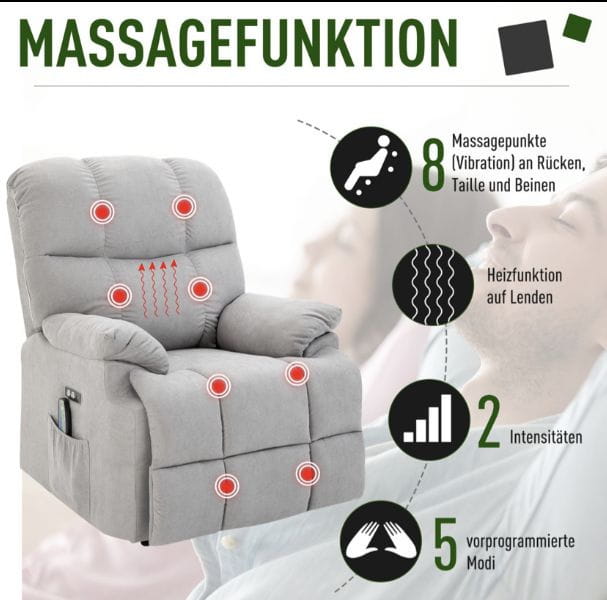 MASSAGEFUNKTION

8 Massagepunkte (Vibration) an Rücken, Taille und Beinen

Heizfunktion auf Lenden

2 Intensitäten

5 vorprogrammierte Modi